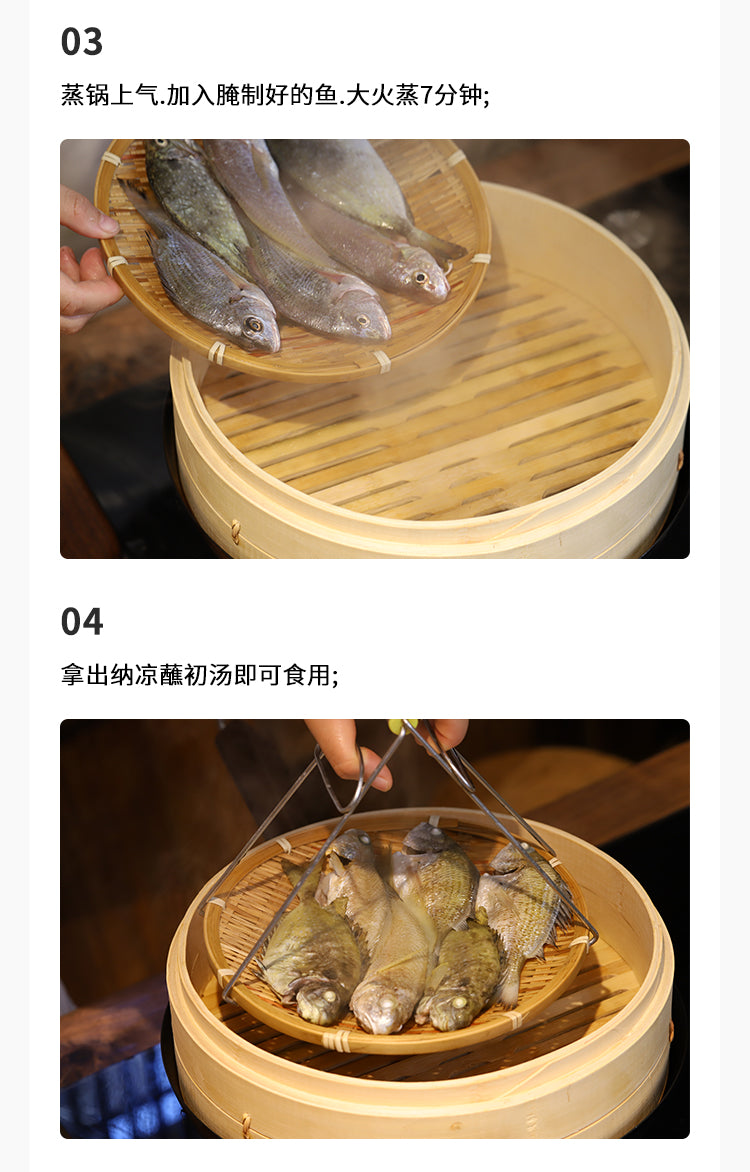 03

蒸锅上气.加入腌制好的鱼.大火蒸7分钟;

04

拿出纳凉蘸初汤即可食用;