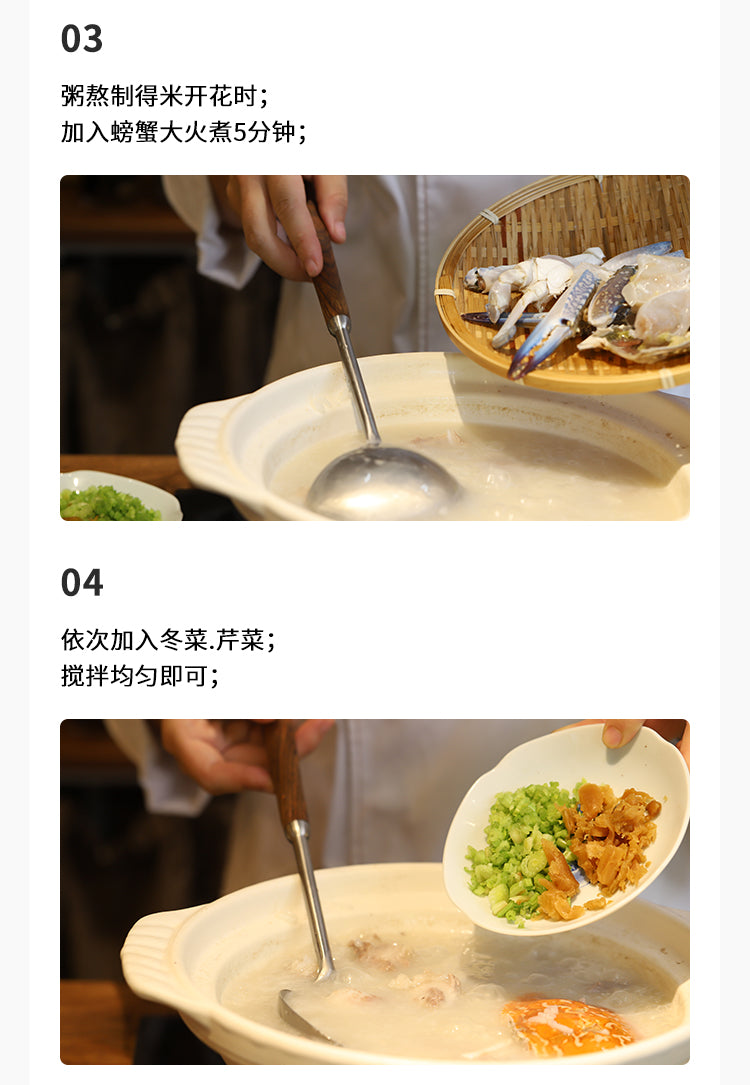 03

粥熬制得米开花时；
加入螃蟹大火煮5分钟；

04

依次加入冬菜.芹菜；
搅拌均匀即可；