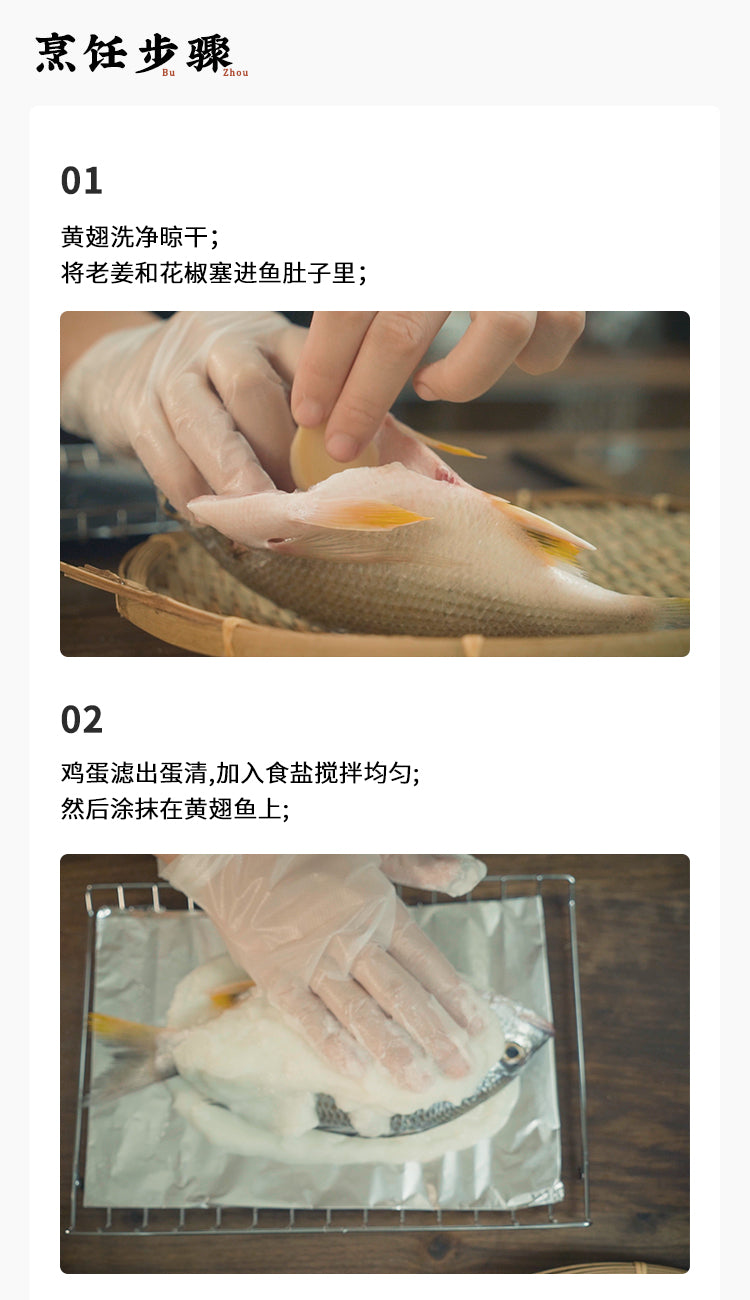 烹饪步骤
Bu Zhou

01

黄翅洗净晾干；
将老姜和花椒塞进鱼肚子里；

02

鸡蛋滤出蛋清,加入食盐搅拌均匀;
然后涂抹在黄翅鱼上;