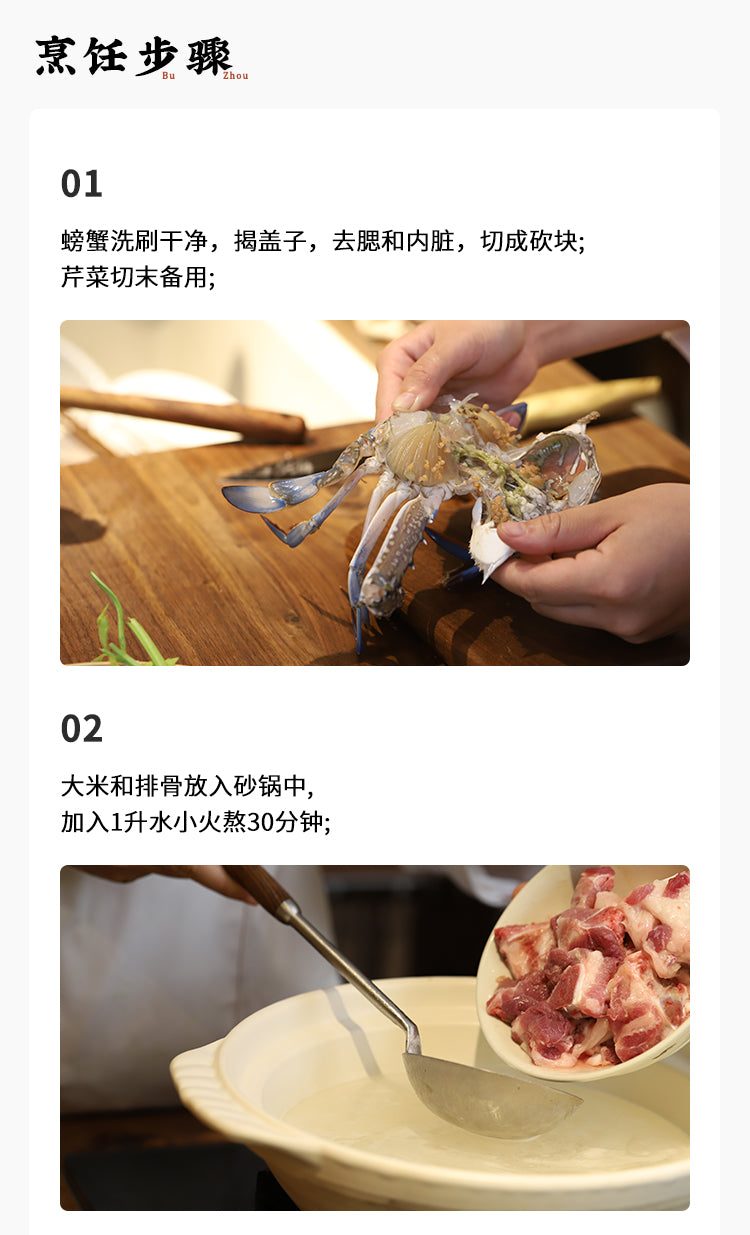 烹饪步骤 Bu Zhou

01

螃蟹洗刷干净，揭盖子，去腮和内脏，切成砍块;
芹菜切末备用;

02

大米和排骨放入砂锅中,
加入1升水小火熬30分钟;