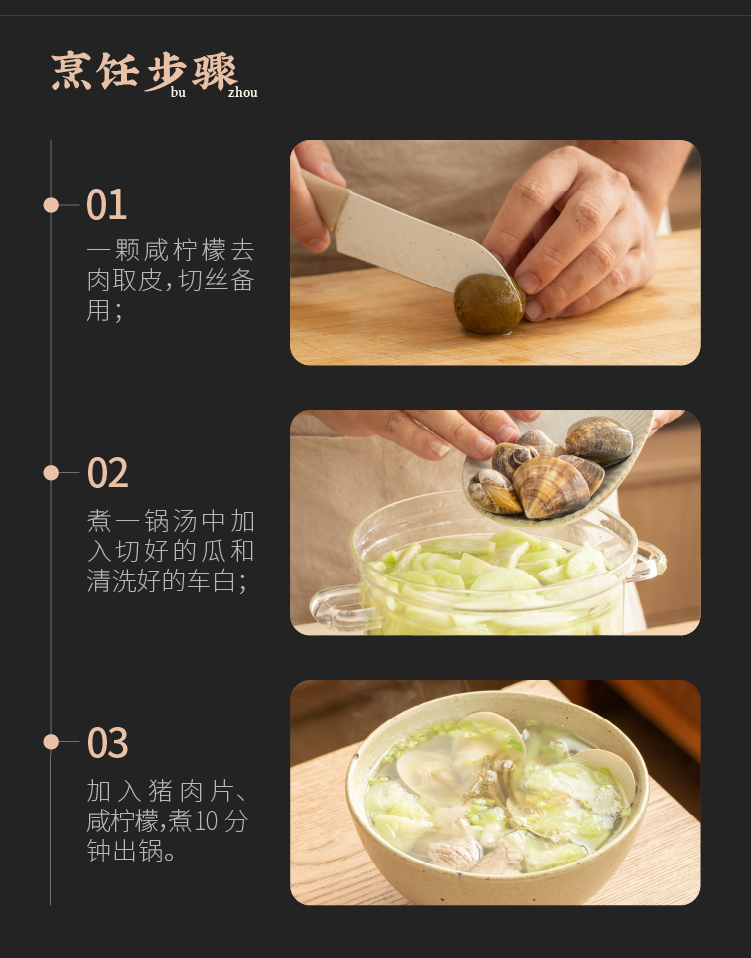 烹饪步骤
bu zhou

01
一颗咸柠檬去肉取皮,切丝备用;

02
煮一锅汤中加入切好的瓜和清洗好的车白;

03
加入猪肉片、咸柠檬,煮10分钟出锅。