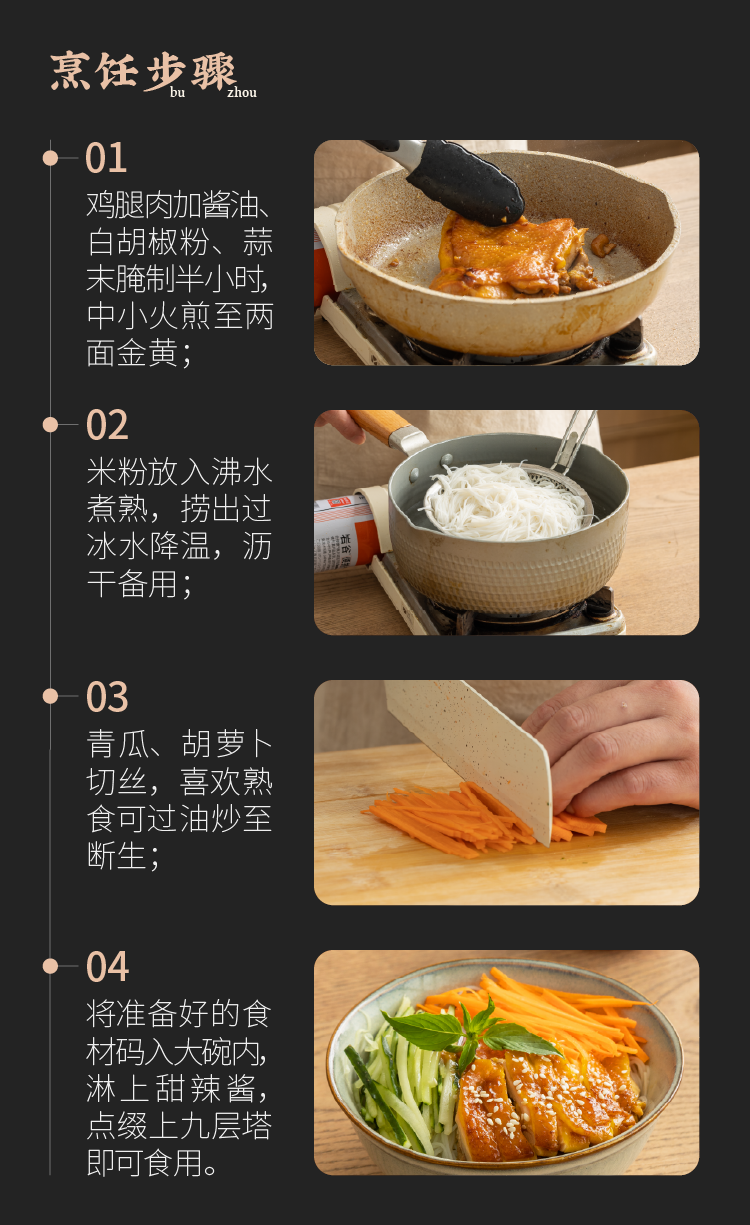 烹饪步骤
bu zhou

01
鸡腿肉加酱油、白胡椒粉、蒜末腌制半小时，中小火煎至两面金黄；

02
米粉放入沸水煮熟，捞出过冰水降温，沥干备用；

03
青瓜、胡萝卜切丝，喜欢熟食可过油炒至断生；

04
将准备好的食材码入大碗内，淋上甜辣酱，点缀上九层塔即可食用。